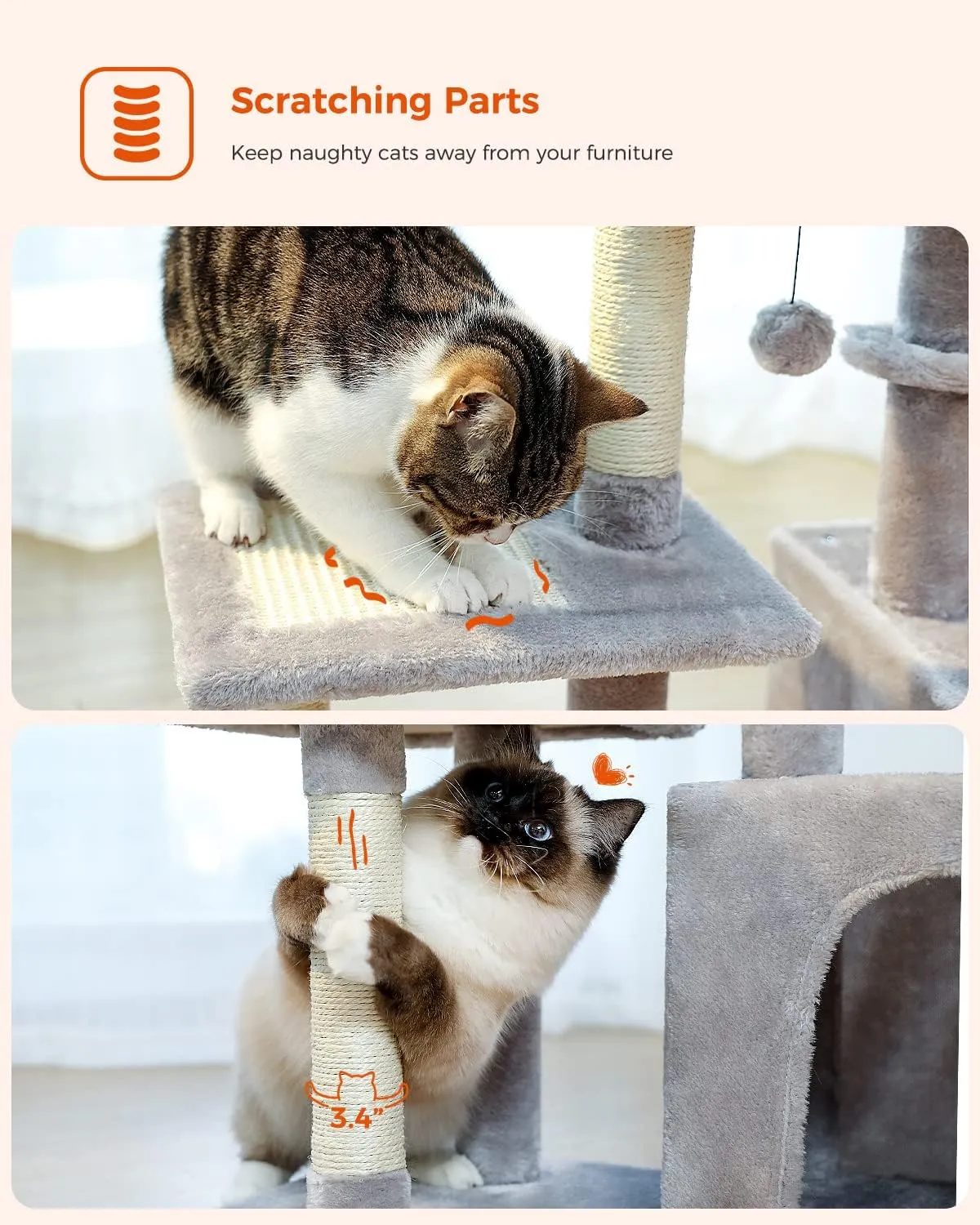 Scratching Parts

Keep naughty cats away from your furniture

3.4"